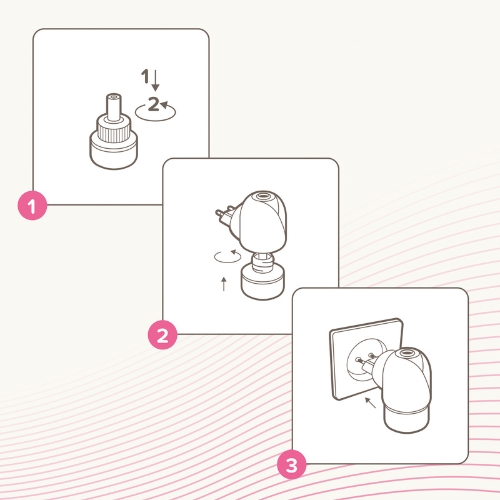 1
2
1
2
3